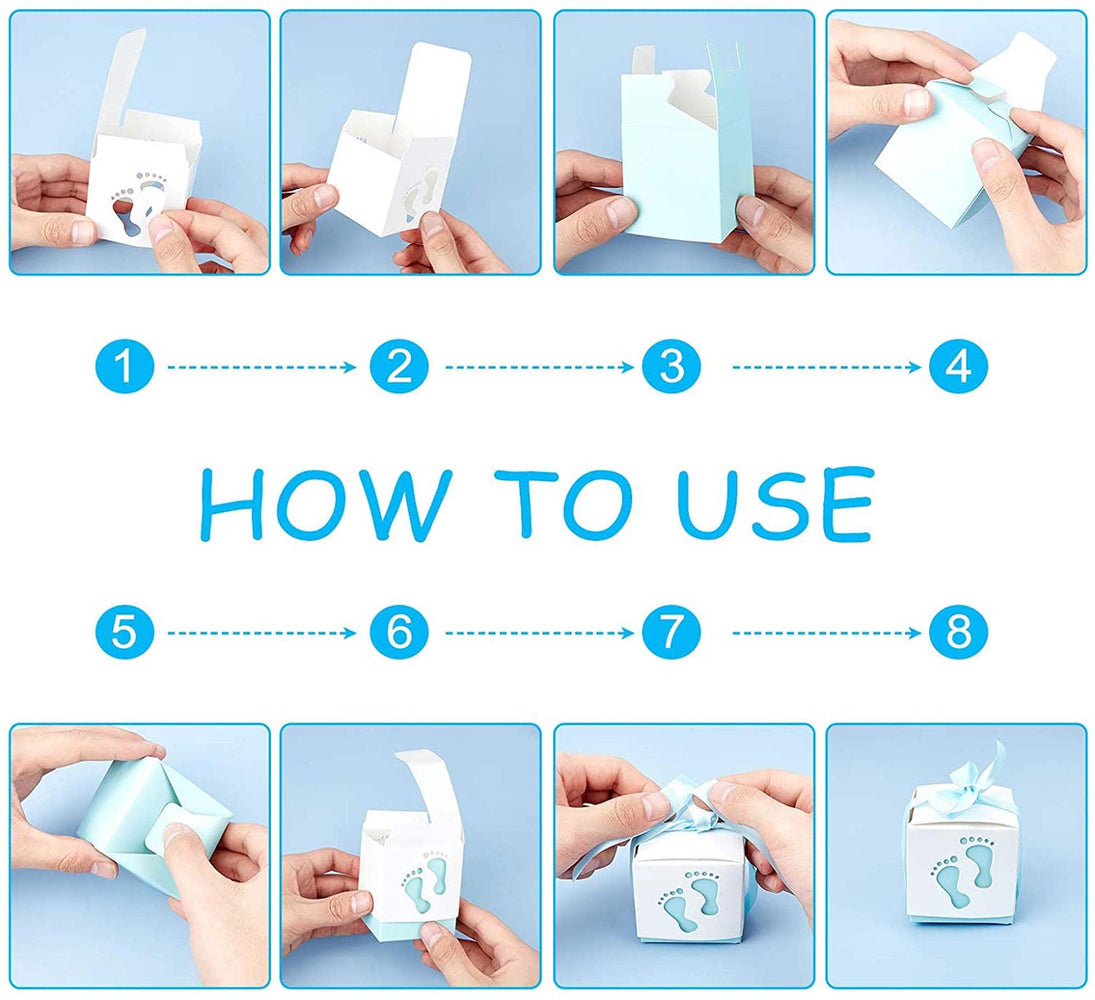 1
2
3
4

HOW TO USE

5
6
7
8